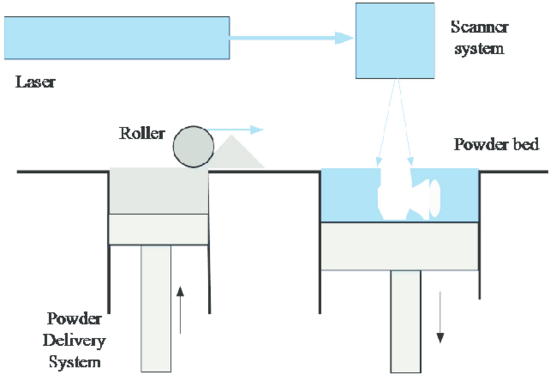 Scanner system

Laser

Roller

Powder bed

Powder Delivery System